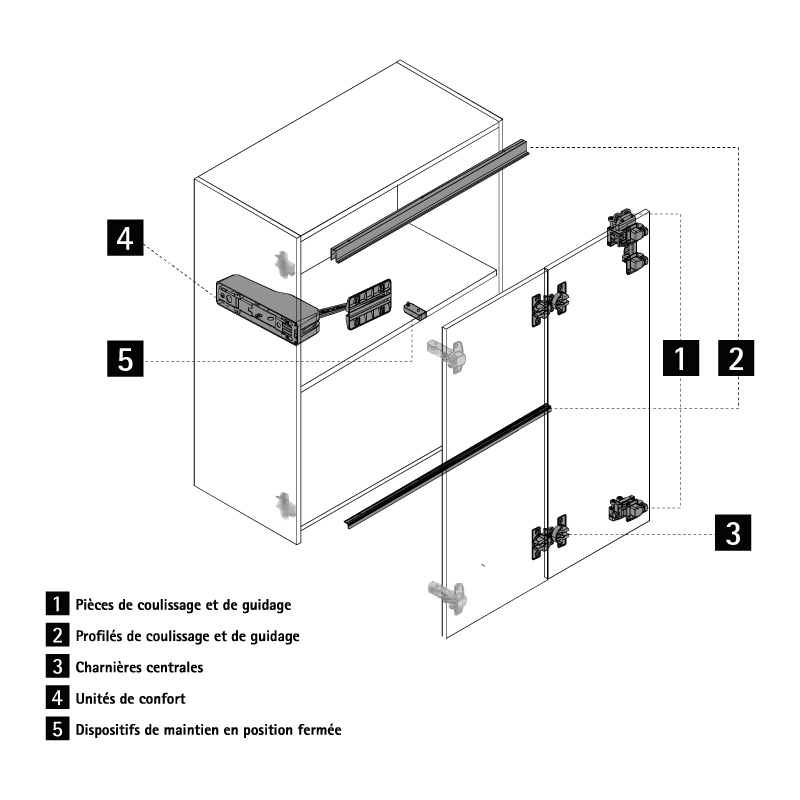 4

5

1

2

3

1 Pièces de coulissage et de guidage

2 Profilés de coulissage et de guidage

3 Charnières centrales

4 Unités de confort

5 Dispositifs de maintien en position fermée