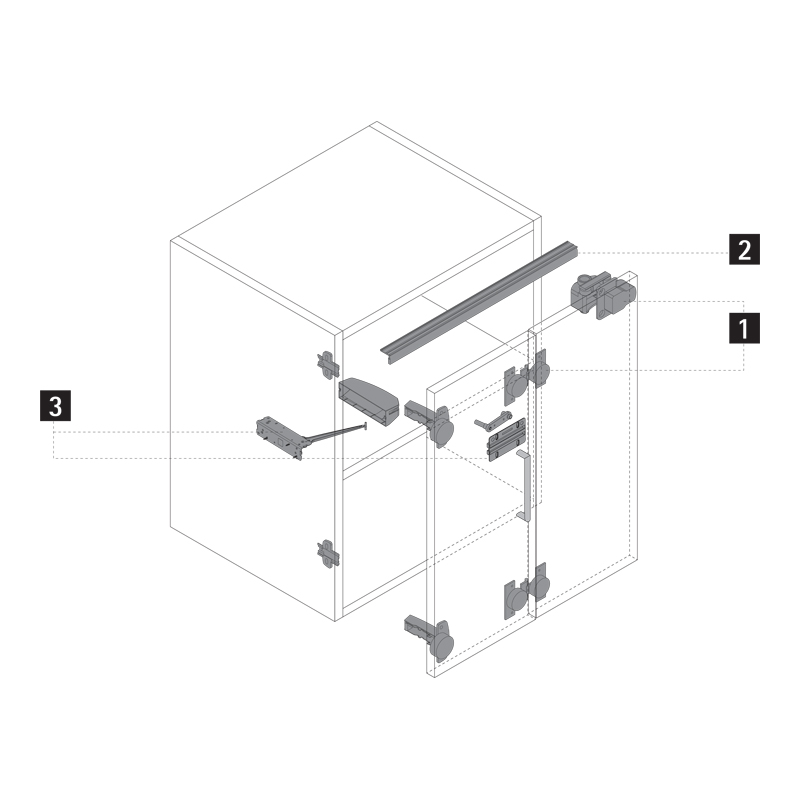 2

1

3