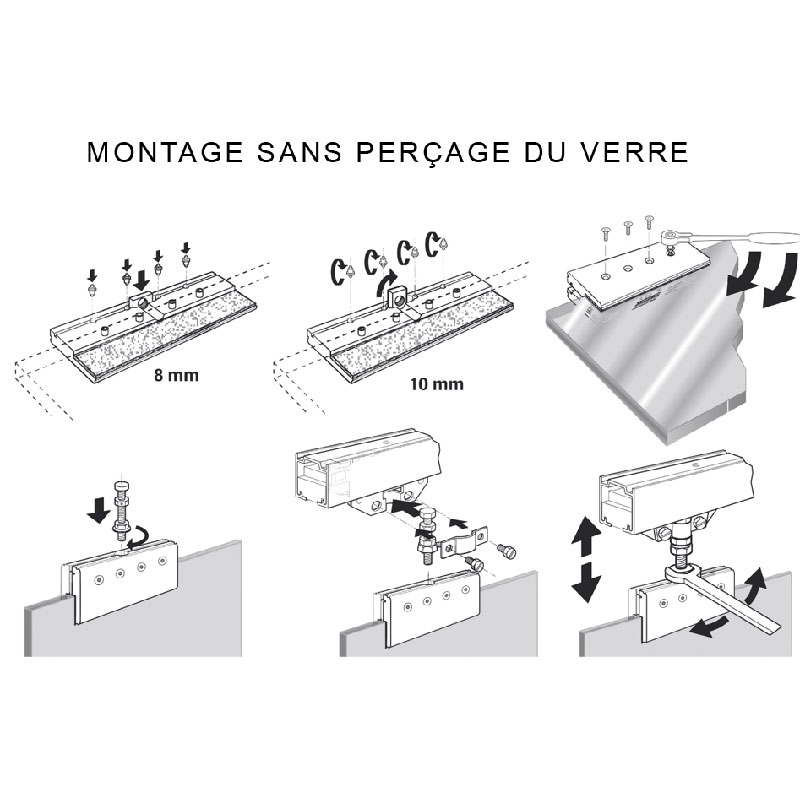 MONTAGE SANS PERÇAGE DU VERRE

8 mm

10 mm