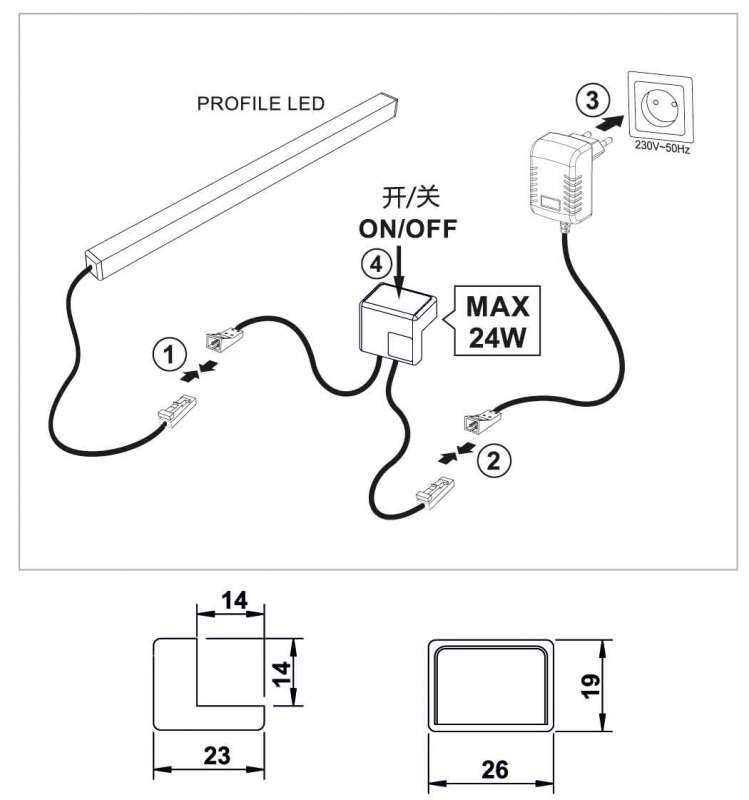 PROFILE LED

3

230V~50Hz

开/关
ON/OFF

4

MAX
24W

1

2

14

14

23

19

26